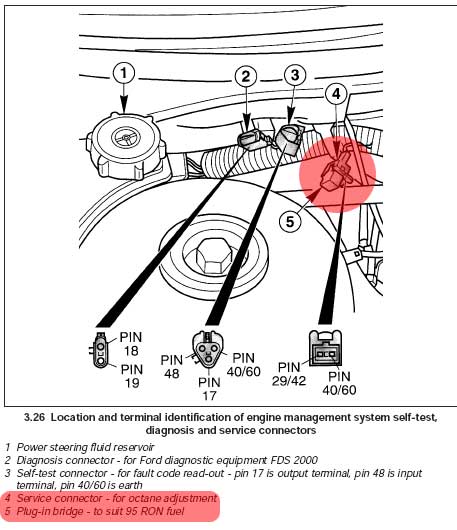 1

2

3

4

5

PIN
18

PIN
19

PIN
48

PIN
40/60

PIN
17

PIN
29/42

PIN
40/60

3.26 Location and terminal identification of engine management system self-test, diagnosis and service connectors

1 Power steering fluid reservoir
2 Diagnosis connector - for Ford diagnostic equipment FDS 2000
3 Self-test connector - for fault code read-out - pin 17 is output terminal, pin 48 is input terminal, pin 40/60 is earth
4 Service connector - for octane adjustment
5 Plug-in bridge - to suit 95 RON fuel