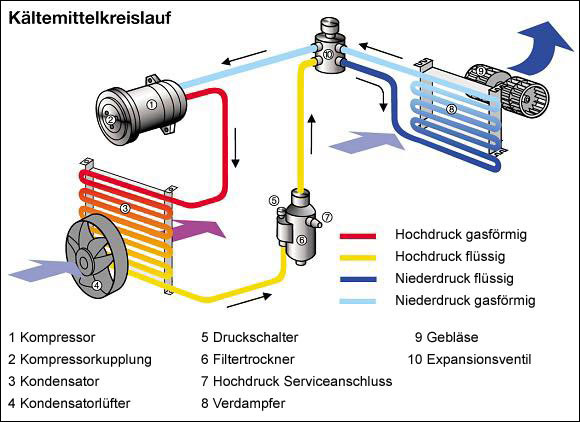 Kältemittelkreislauf

10

9

1

2

8

3

5

7

6

4

Hochdruck gasförmig
Hochdruck flüssig
Niederdruck flüssig
Niederdruck gasförmig

1 Kompressor
2 Kompressorkupplung
3 Kondensator
4 Kondensatorlüfter

5 Druckschalter
6 Filtertrockner
7 Hochdruck Serviceanschluss
8 Verdampfer

9 Gebläse
10 Expansionsventil