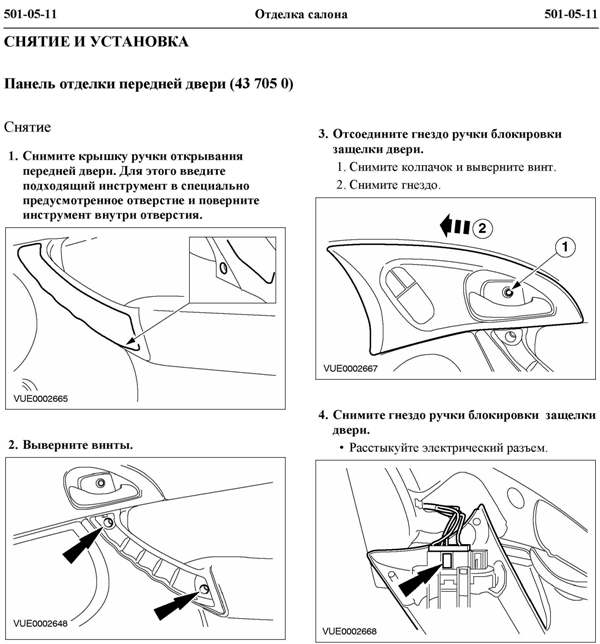 501-05-11 Отделка салона 501-05-11

СНЯТИЕ И УСТАНОВКА

Панель отделки передней двери (43 705 0)

Снятие

1. Снимите крышку ручки открывания передней двери. Для этого введите подходящий инструмент в специально предусмотренное отверстие и поверните инструмент внутри отверстия.

VUE0002665

2. Выверните винты.

VUE0002648

3. Отсоедините гнездо ручки блокировки защелки двери.

1. Снимите колпачок и выверните винт.

2. Снимите гнездо.

2

1

VUE0002667

4. Снимите гнездо ручки блокировки защелки двери.

• Расстыкуйте электрический разъем.

VUE0002668